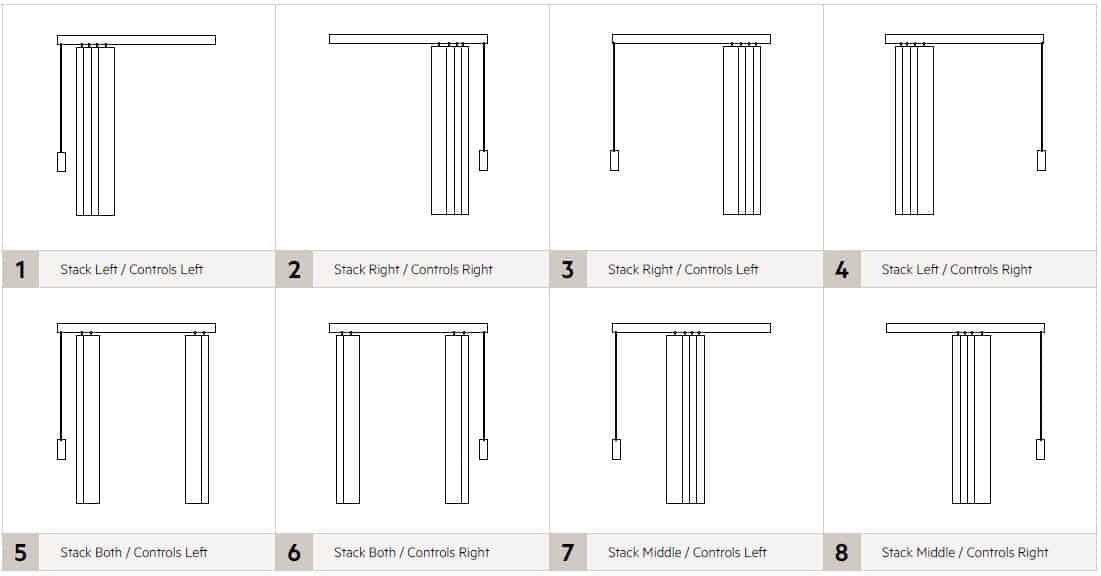 1 Stack Left / Controls Left

2 Stack Right / Controls Right

3 Stack Right / Controls Left

4 Stack Left / Controls Right

5 Stack Both / Controls Left

6 Stack Both / Controls Right

7 Stack Middle / Controls Left

8 Stack Middle / Controls Right