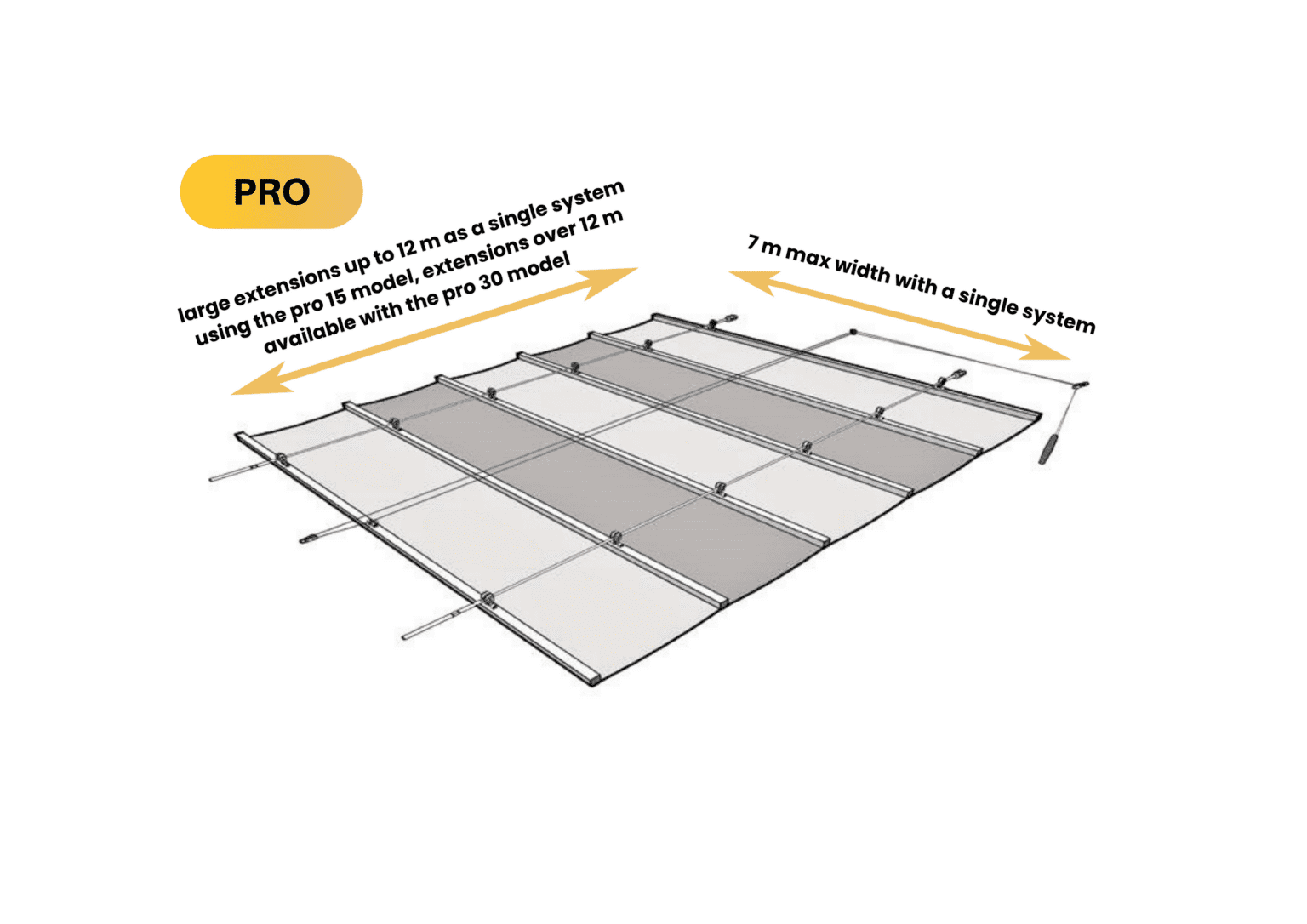 PRO

large extensions up to 12 m as a single system
using the pro 15 model, extensions over 12 m
available with the pro 30 model

7 m max width with a single system